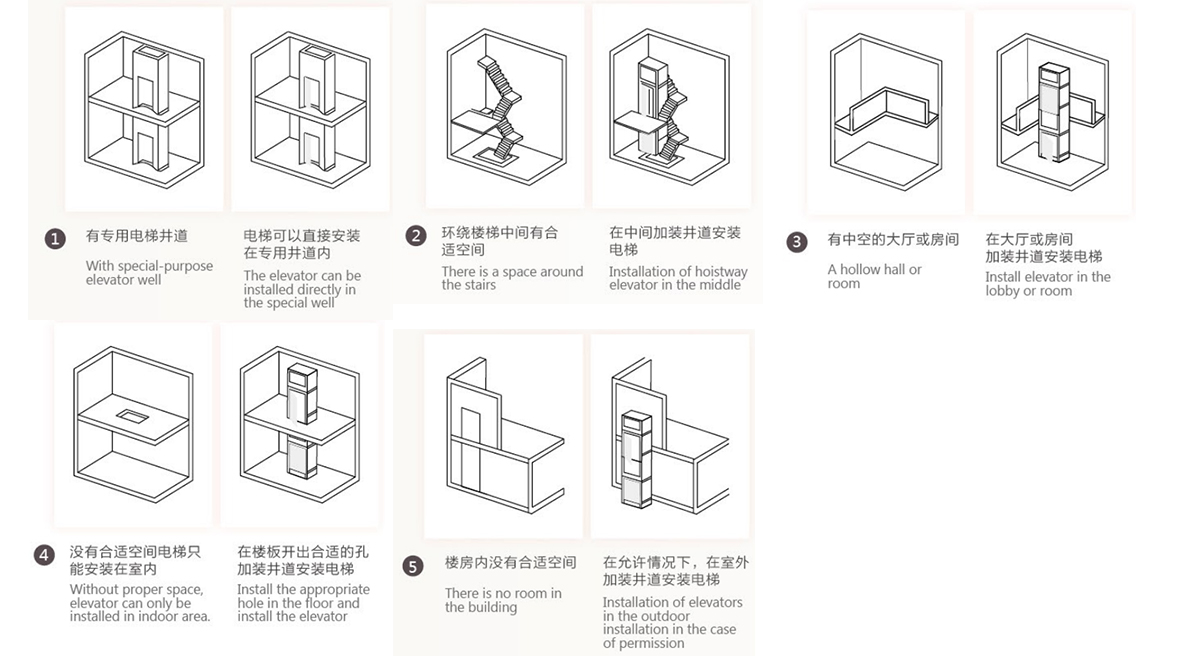 1 有专用电梯井道

With special-purpose elevator well

电梯可以直接安装在专用井道内

The elevator can be installed directly in the special well

2 环绕楼梯中间有合适空间

There is a space around the stairs

在中间加装井道安装电梯

Installation of hoistway elevator in the middle

3 有中空的大厅或房间

A hollow hall or room

在大厅或房间加装井道安装电梯

Install elevator in the lobby or room

4 没有合适空间电梯只能安装在室内

Without proper space, elevator can only be installed in indoor area.

在楼板开出合适的孔加装井道安装电梯

Install the appropriate hole in the floor and install the elevator

5 楼房内没有合适空间

There is no room in the building

在允许情况下，在室外加装井道安装电梯

Installation of elevators in the outdoor installation in the case of permission